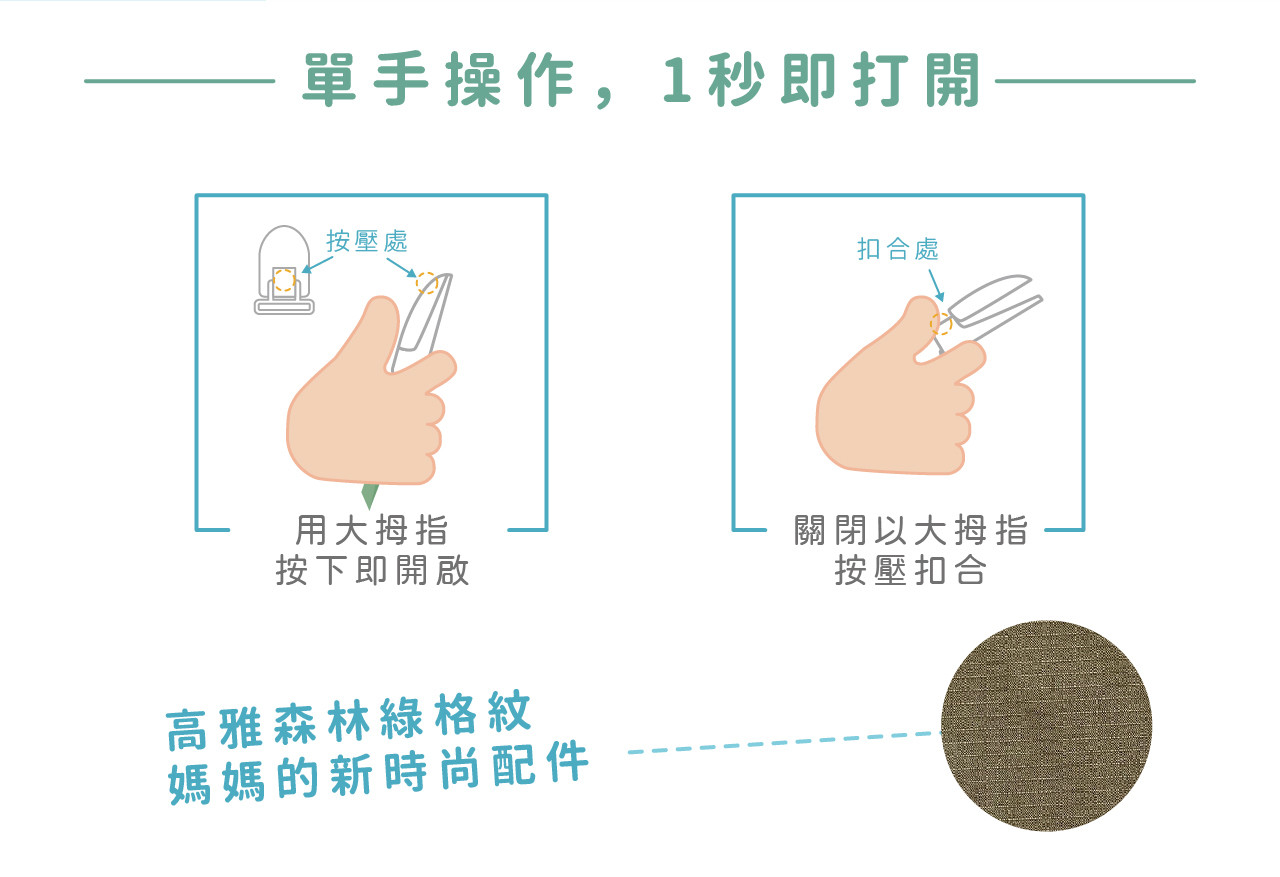 單手操作，1秒即打開

按壓處

用大拇指
按下即開啟

扣合處

關閉以大拇指
按壓扣合

高雅森林綠格紋
媽媽的新時尚配件